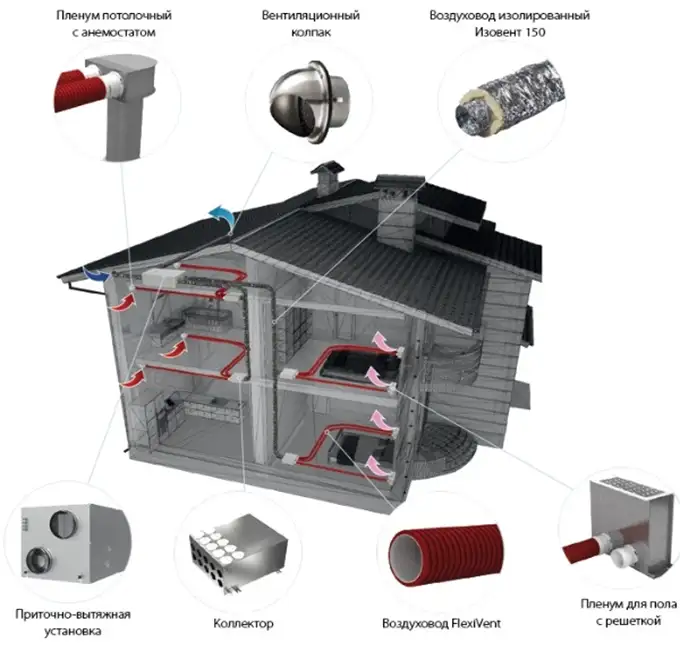 Пленум потолочный с анемостатом

Вентиляционный колпак

Воздуховод изолированный Изовент 150

Приточно-вытяжная установка

Коллектор

Воздуховод FlexiVent

Пленум для пола с решеткой