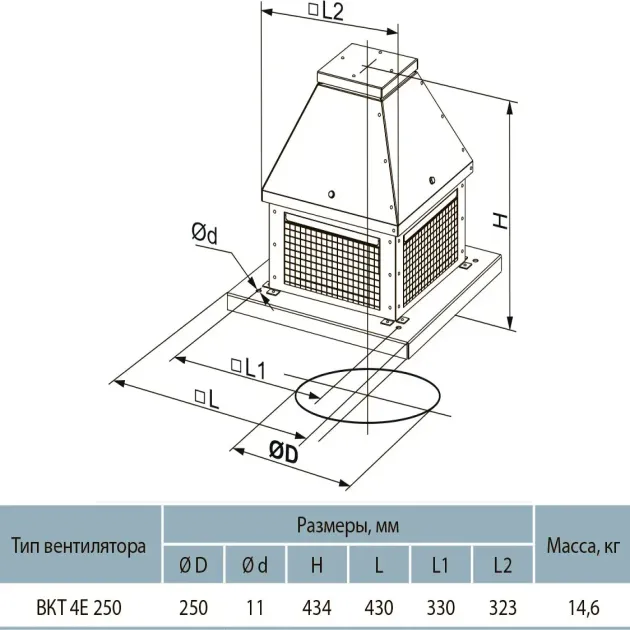 □L2

H

Ød

□L1

□L

ØD

| Тип вентилятора | Размеры, мм | | | | | | Масса, кг |
|---|---|---|---|---|---|---|---|
| | Ø D | Ø d | H | L | L1 | L2 | |
| ВКТ 4Е 250 | 250 | 11 | 434 | 430 | 330 | 323 | 14,6 |