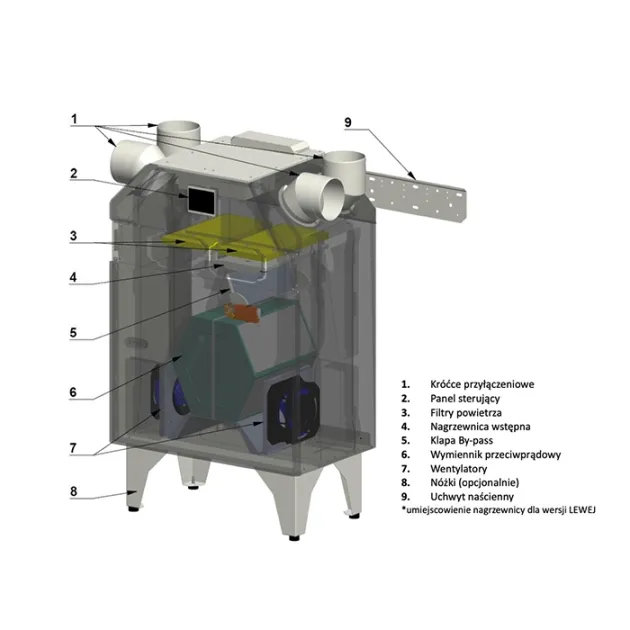 1

9

2

3

4

5

6

7

8

1. Króćce przyłączeniowe
2. Panel sterujący
3. Filtry powietrza
4. Nagrzewnica wstępna
5. Klapa By-pass
6. Wymiennik przeciwprądowy
7. Wentylatory
8. Nóżki (opcjonalnie)
9. Uchwyt naścienny
*umiejscowienie nagrzewnicy dla wersji LEWEJ