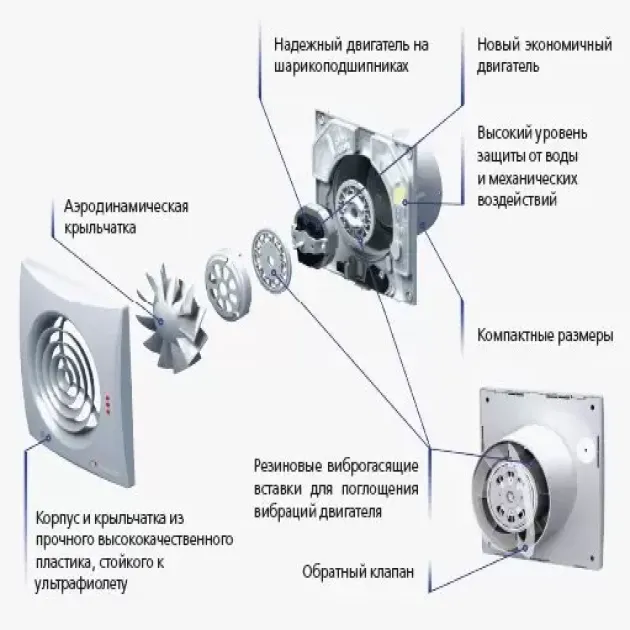 Надежный двигатель на шарикоподшипниках

Новый экономичный двигатель

Высокий уровень защиты от воды и механических воздействий

Аэродинамическая крыльчатка

Компактные размеры

Резиновые виброгасящие вставки для поглощения вибраций двигателя

Корпус и крыльчатка из прочного высококачественного пластика, стойкого к ультрафиолету

Обратный клапан